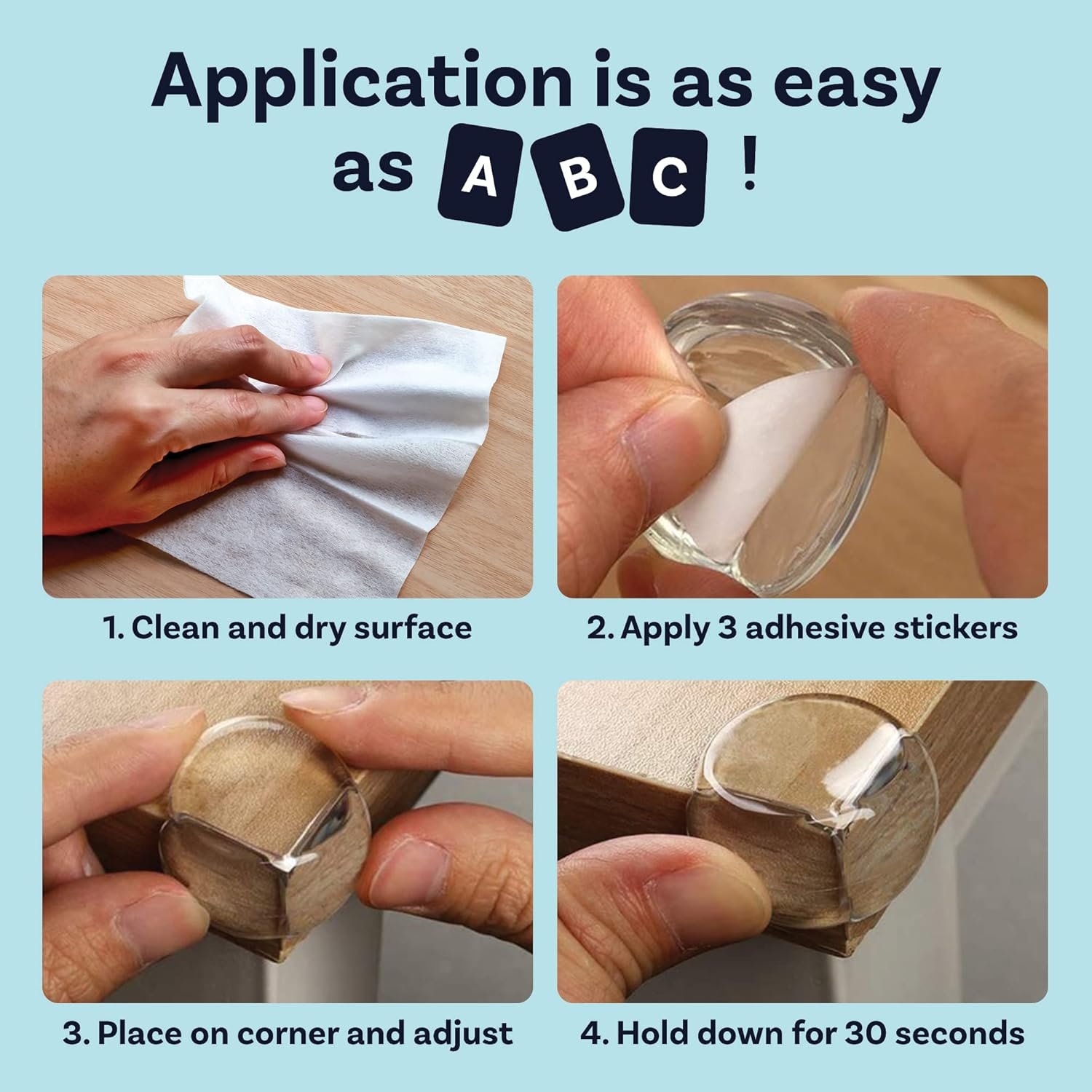 Application is as easy as A B C !

1. Clean and dry surface

2. Apply 3 adhesive stickers

3. Place on corner and adjust

4. Hold down for 30 seconds