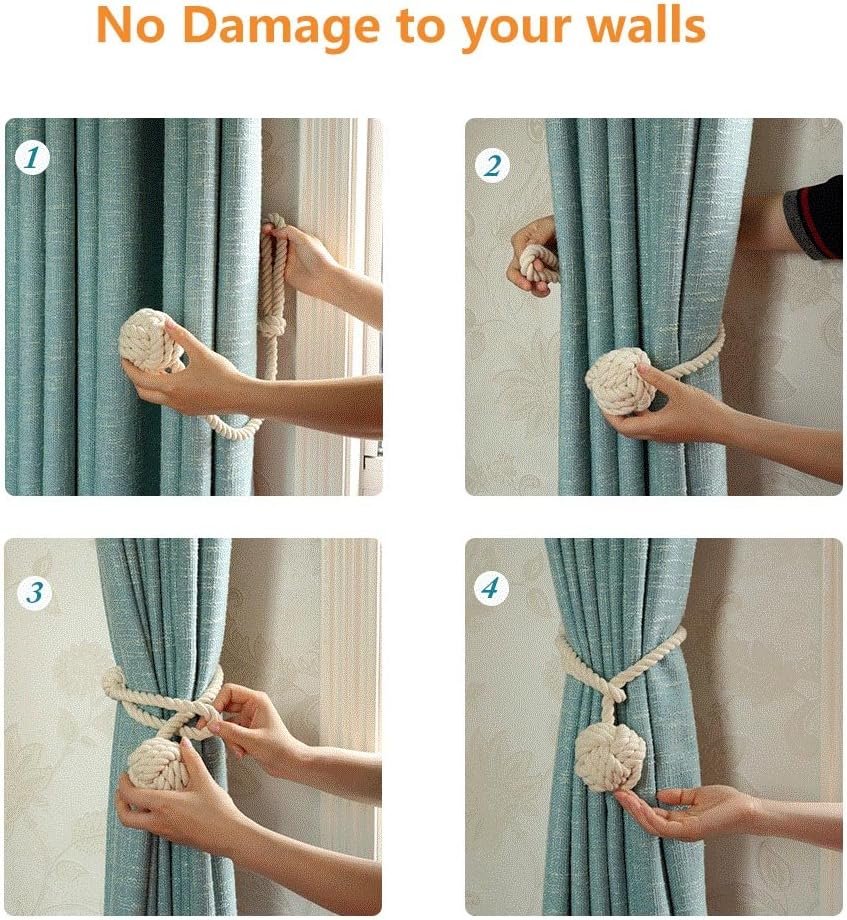 No Damage to your walls

1

2

3

4